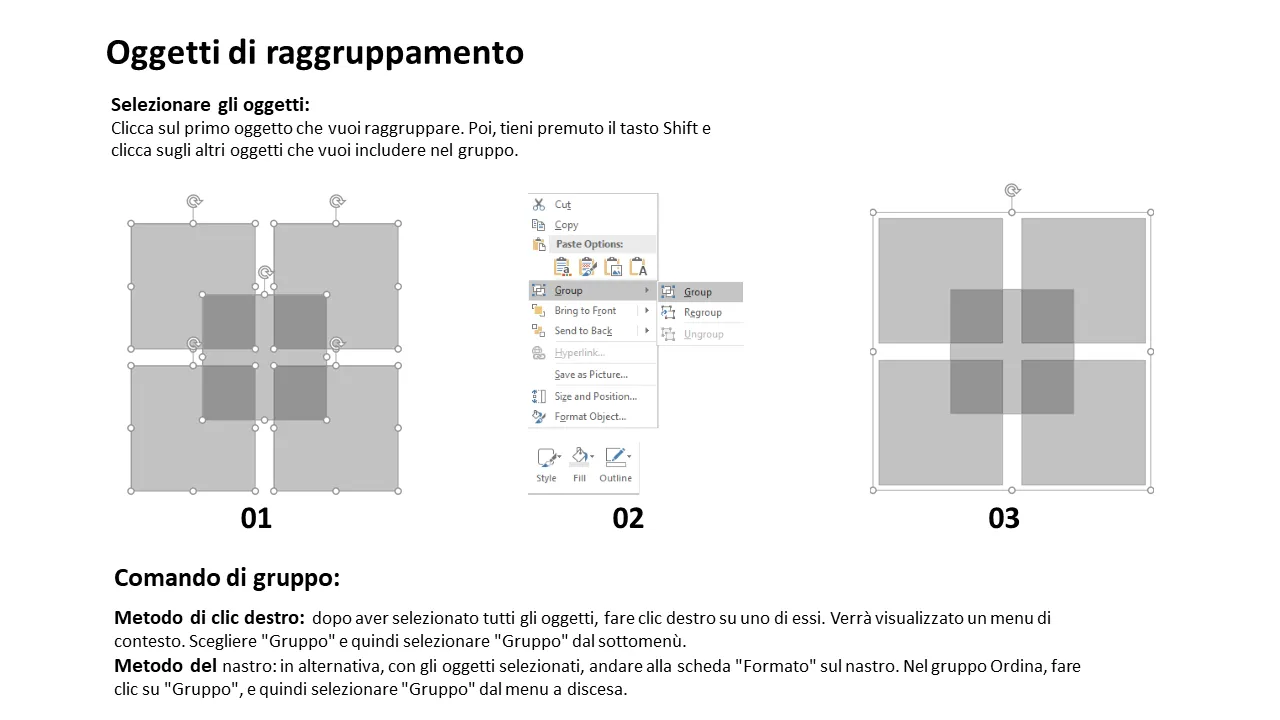 Oggetti di raggruppamento

Selezionare gli oggetti:
Clicca sul primo oggetto che vuoi raggruppare. Poi, tieni premuto il tasto Shift e clicca sugli altri oggetti che vuoi includere nel gruppo.

Cut
Copy
Paste Options:
Group
Bring to Front
Send to Back
Hyperlink...
Save as Picture...
Size and Position...
Format Object...
Group
Regroup
Ungroup
Style
Fill
Outline

01

02

03

Comando di gruppo:

Metodo di clic destro: dopo aver selezionato tutti gli oggetti, fare clic destro su uno di essi. Verrà visualizzato un menu di contesto. Scegliere "Gruppo" e quindi selezionare "Gruppo" dal sottomenù.
Metodo del nastro: in alternativa, con gli oggetti selezionati, andare alla scheda "Formato" sul nastro. Nel gruppo Ordina, fare clic su "Gruppo", e quindi selezionare "Gruppo" dal menu a discesa.