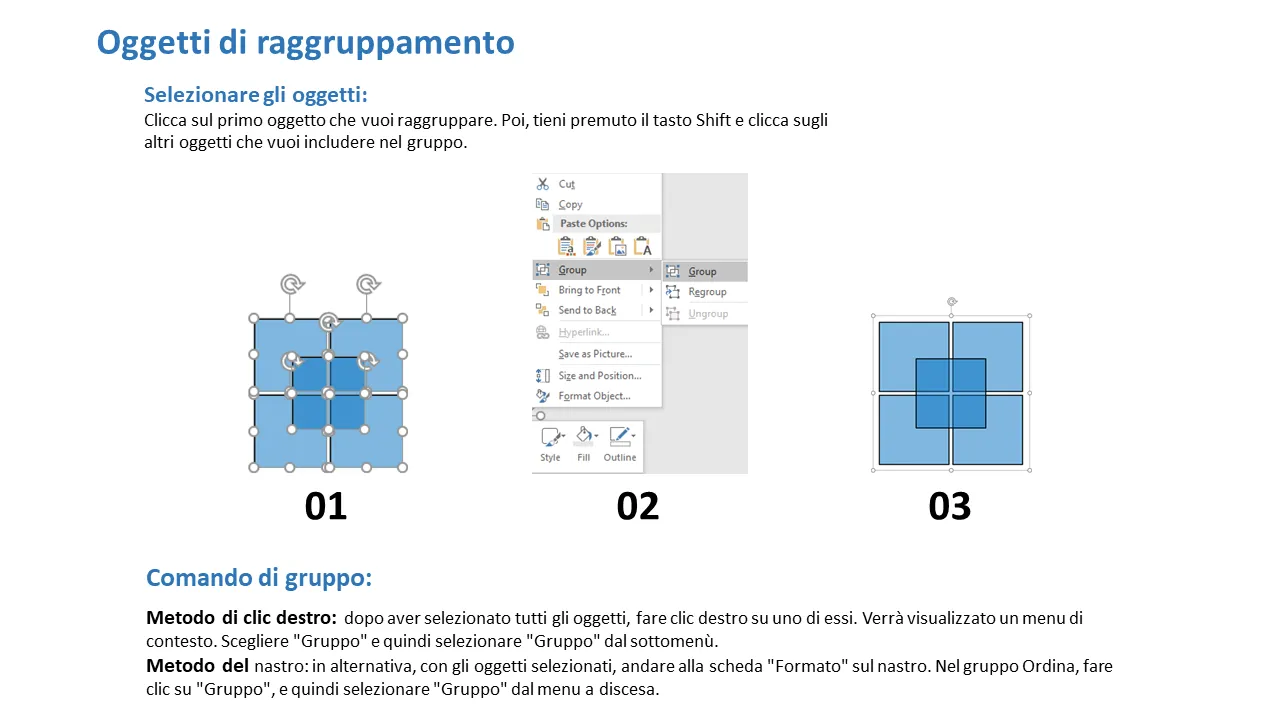 Oggetti di raggruppamento

Selezionare gli oggetti:
Clicca sul primo oggetto che vuoi raggruppare. Poi, tieni premuto il tasto Shift e clicca sugli altri oggetti che vuoi includere nel gruppo.

Cut
Copy
Paste Options:
Group
Bring to Front
Send to Back
Hyperlink...
Save as Picture...
Size and Position...
Format Object...
Group
Regroup
Ungroup
Style
Fill
Outline

01

02

03

Comando di gruppo:

Metodo di clic destro: dopo aver selezionato tutti gli oggetti, fare clic destro su uno di essi. Verrà visualizzato un menu di contesto. Scegliere "Gruppo" e quindi selezionare "Gruppo" dal sottomenù.
Metodo del nastro: in alternativa, con gli oggetti selezionati, andare alla scheda "Formato" sul nastro. Nel gruppo Ordina, fare clic su "Gruppo", e quindi selezionare "Gruppo" dal menu a discesa.