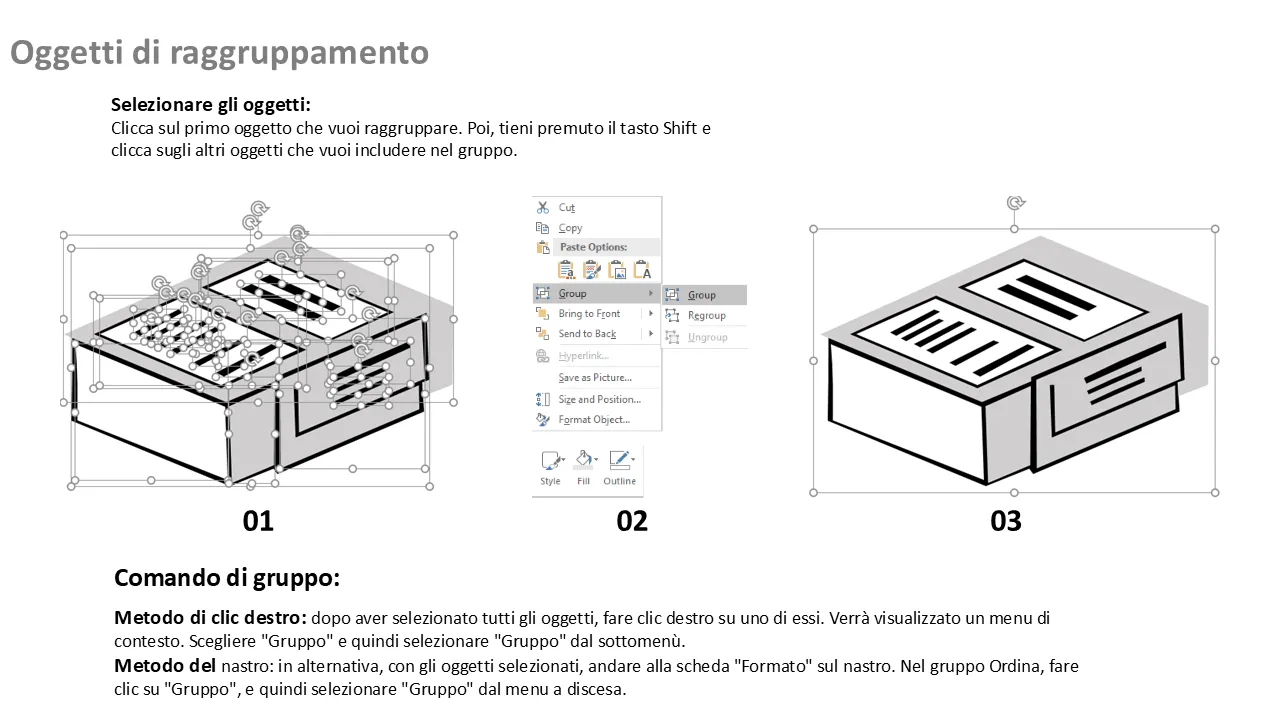 Oggetti di raggruppamento

Selezionare gli oggetti:
Clicca sul primo oggetto che vuoi raggruppare. Poi, tieni premuto il tasto Shift e clicca sugli altri oggetti che vuoi includere nel gruppo.

Cut
Copy
Paste Options:
Group
Bring to Front
Send to Back
Hyperlink...
Save as Picture...
Size and Position...
Format Object...
Group
Regroup
Ungroup
Style
Fill
Outline

01

02

03

Comando di gruppo:

Metodo di clic destro: dopo aver selezionato tutti gli oggetti, fare clic destro su uno di essi. Verrà visualizzato un menu di contesto. Scegliere "Gruppo" e quindi selezionare "Gruppo" dal sottomenù.
Metodo del nastro: in alternativa, con gli oggetti selezionati, andare alla scheda "Formato" sul nastro. Nel gruppo Ordina, fare clic su "Gruppo", e quindi selezionare "Gruppo" dal menu a discesa.