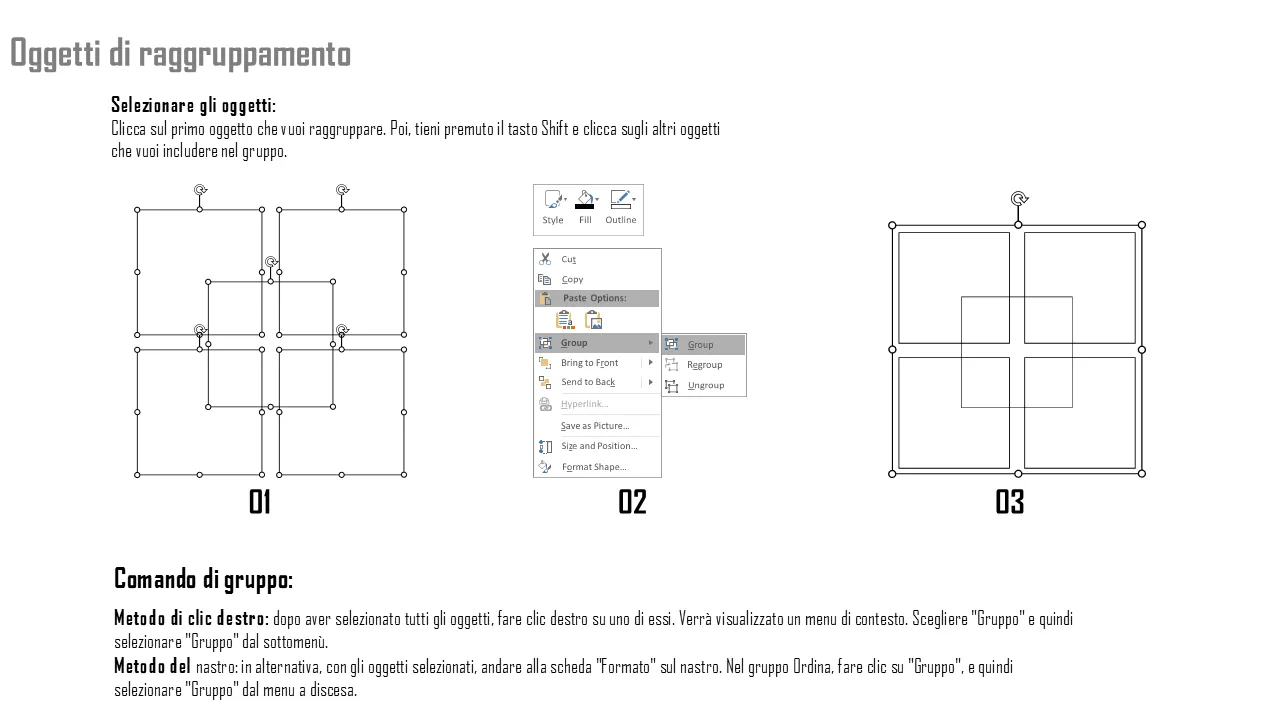 Oggetti di raggruppamento

Selezionare gli oggetti:
Clicca sul primo oggetto che vuoi raggruppare. Poi, tieni premuto il tasto Shift e clicca sugli altri oggetti che vuoi includere nel gruppo.

Style Fill Outline

Cut
Copy
Paste Options:
Group
Bring to Front
Send to Back
Hyperlink...
Save as Picture...
Size and Position...
Format Shape...

Group
Regroup
Ungroup

01

02

03

Comando di gruppo:

Metodo di clic destro: dopo aver selezionato tutti gli oggetti, fare clic destro su uno di essi. Verrà visualizzato un menu di contesto. Scegliere "Gruppo" e quindi selezionare "Gruppo" dal sottomenù.
Metodo del nastro: in alternativa, con gli oggetti selezionati, andare alla scheda "Formato" sul nastro. Nel gruppo Ordina, fare clic su "Gruppo", e quindi selezionare "Gruppo" dal menu a discesa.