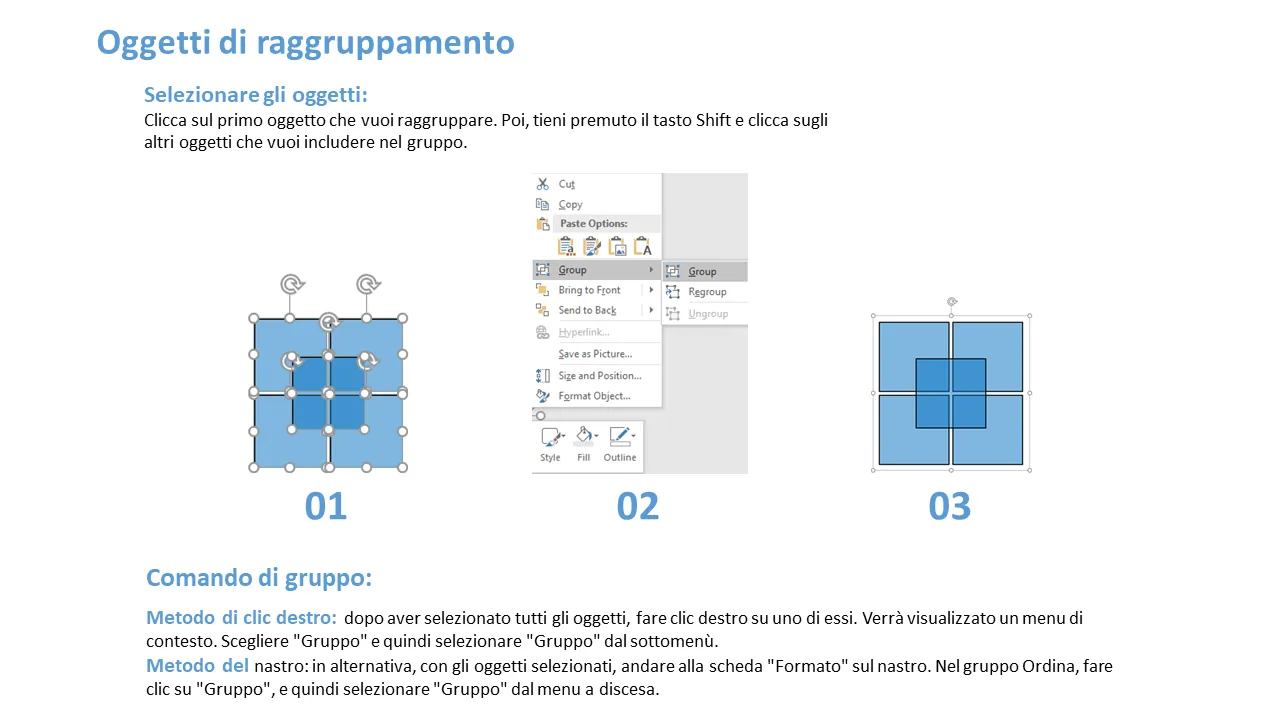 Oggetti di raggruppamento

Selezionare gli oggetti:
Clicca sul primo oggetto che vuoi raggruppare. Poi, tieni premuto il tasto Shift e clicca sugli altri oggetti che vuoi includere nel gruppo.

Cut
Copy
Paste Options:
Group
Bring to Front
Send to Back
Hyperlink...
Save as Picture...
Size and Position...
Format Object...
Group
Regroup
Ungroup
Style
Fill
Outline

01

02

03

Comando di gruppo:

Metodo di clic destro: dopo aver selezionato tutti gli oggetti, fare clic destro su uno di essi. Verrà visualizzato un menu di contesto. Scegliere "Gruppo" e quindi selezionare "Gruppo" dal sottomenù.
Metodo del nastro: in alternativa, con gli oggetti selezionati, andare alla scheda "Formato" sul nastro. Nel gruppo Ordina, fare clic su "Gruppo", e quindi selezionare "Gruppo" dal menu a discesa.