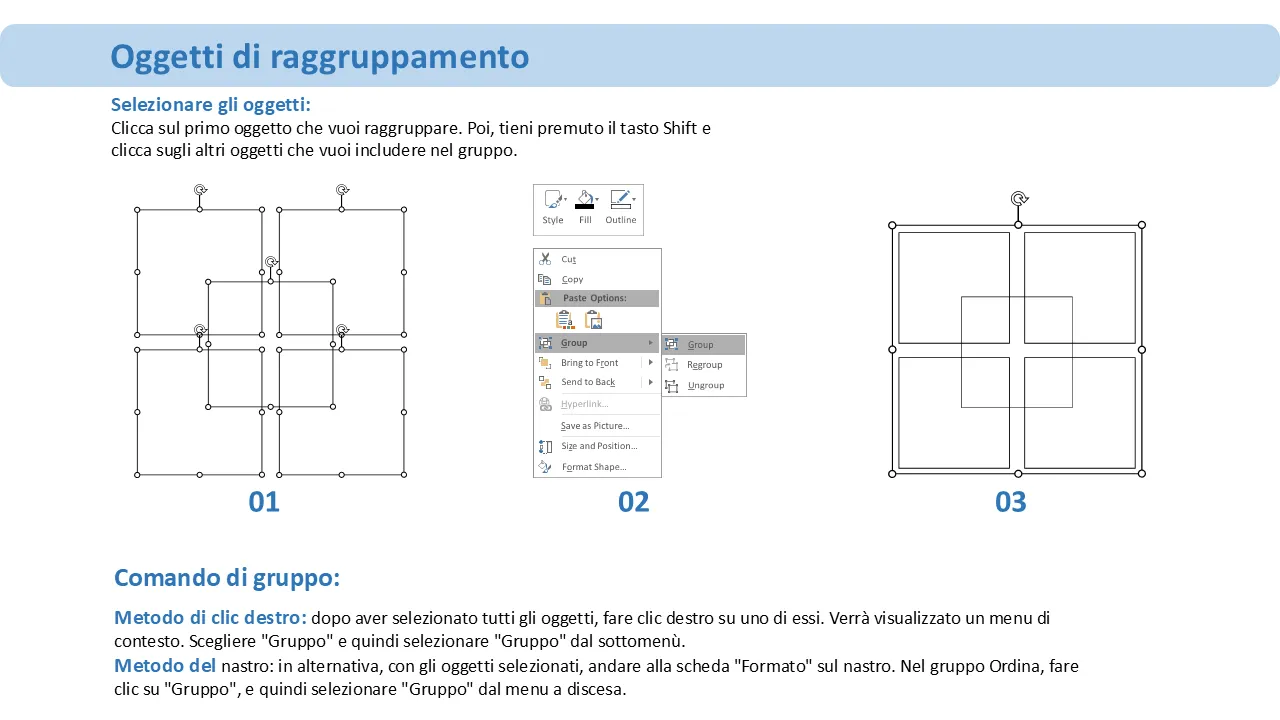 Oggetti di raggruppamento

Selezionare gli oggetti:
Clicca sul primo oggetto che vuoi raggruppare. Poi, tieni premuto il tasto Shift e clicca sugli altri oggetti che vuoi includere nel gruppo.

Style Fill Outline

Cut
Copy
Paste Options:
Group
Bring to Front
Send to Back
Hyperlink...
Save as Picture...
Size and Position...
Format Shape...

Group
Regroup
Ungroup

01

02

03

Comando di gruppo:

Metodo di clic destro: dopo aver selezionato tutti gli oggetti, fare clic destro su uno di essi. Verrà visualizzato un menu di contesto. Scegliere "Gruppo" e quindi selezionare "Gruppo" dal sottomenù.
Metodo del nastro: in alternativa, con gli oggetti selezionati, andare alla scheda "Formato" sul nastro. Nel gruppo Ordina, fare clic su "Gruppo", e quindi selezionare "Gruppo" dal menu a discesa.