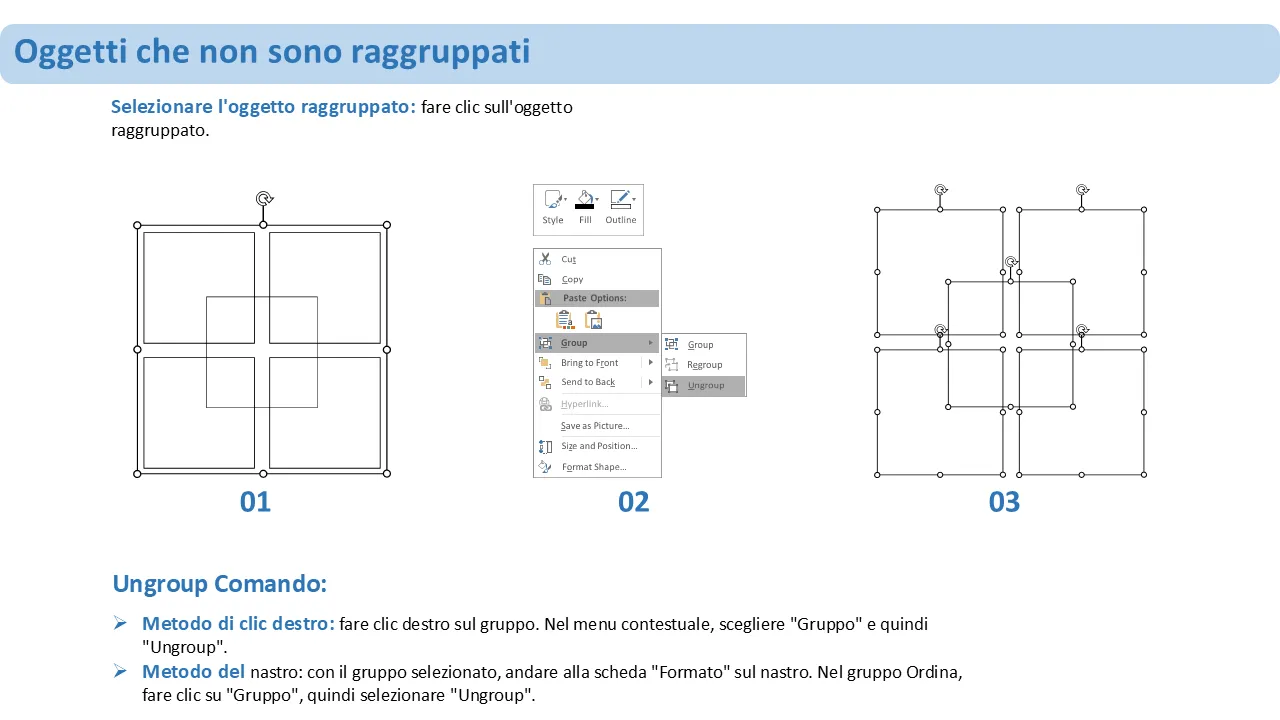 Oggetti che non sono raggruppati

Selezionare l'oggetto raggruppato: fare clic sull'oggetto raggruppato.

Style Fill Outline

Cut
Copy
Paste Options:
Group
Bring to Front
Send to Back
Hyperlink...
Save as Picture...
Size and Position...
Format Shape...

Group
Regroup
Ungroup

01

02

03

Ungroup Comando:

➢ Metodo di clic destro: fare clic destro sul gruppo. Nel menu contestuale, scegliere "Gruppo" e quindi "Ungroup".
➢ Metodo del nastro: con il gruppo selezionato, andare alla scheda "Formato" sul nastro. Nel gruppo Ordina, fare clic su "Gruppo", quindi selezionare "Ungroup".