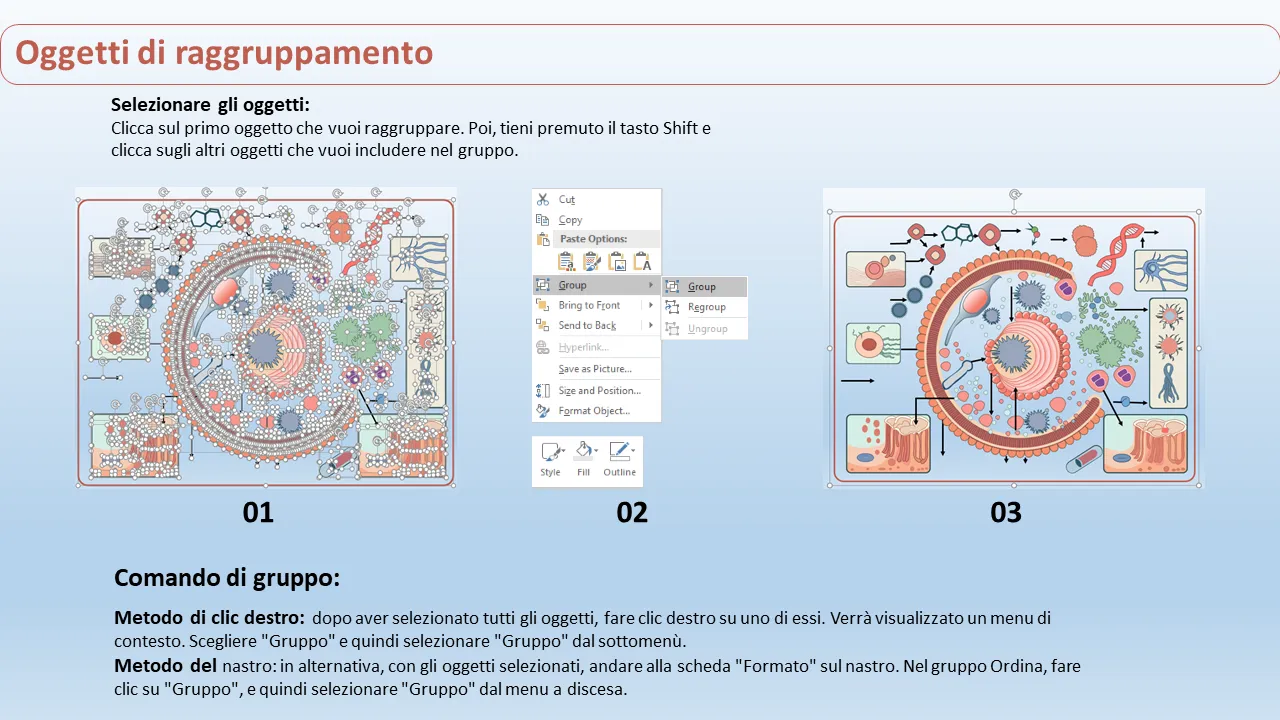 Oggetti di raggruppamento

Selezionare gli oggetti:
Clicca sul primo oggetto che vuoi raggruppare. Poi, tieni premuto il tasto Shift e clicca sugli altri oggetti che vuoi includere nel gruppo.

Cut
Copy
Paste Options:
Group
Bring to Front
Send to Back
Hyperlink...
Save as Picture...
Size and Position...
Format Object...
Group
Regroup
Ungroup
Style
Fill
Outline

01

02

03

Comando di gruppo:

Metodo di clic destro: dopo aver selezionato tutti gli oggetti, fare clic destro su uno di essi. Verrà visualizzato un menu di contesto. Scegliere "Gruppo" e quindi selezionare "Gruppo" dal sottomenù.
Metodo del nastro: in alternativa, con gli oggetti selezionati, andare alla scheda "Formato" sul nastro. Nel gruppo Ordina, fare clic su "Gruppo", e quindi selezionare "Gruppo" dal menu a discesa.