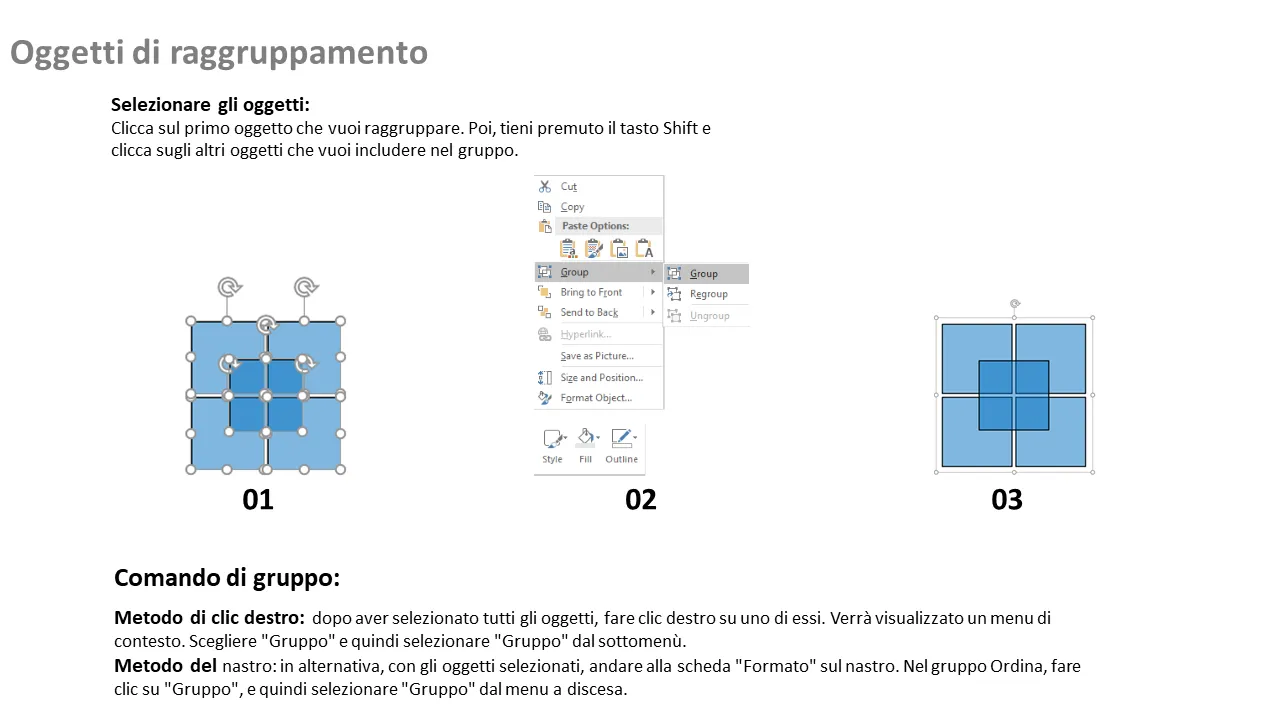 Oggetti di raggruppamento

Selezionare gli oggetti:
Clicca sul primo oggetto che vuoi raggruppare. Poi, tieni premuto il tasto Shift e clicca sugli altri oggetti che vuoi includere nel gruppo.

Cut
Copy
Paste Options:
Group
Bring to Front
Send to Back
Hyperlink...
Save as Picture...
Size and Position...
Format Object...
Group
Regroup
Ungroup
Style
Fill
Outline

01

02

03

Comando di gruppo:

Metodo di clic destro: dopo aver selezionato tutti gli oggetti, fare clic destro su uno di essi. Verrà visualizzato un menu di contesto. Scegliere "Gruppo" e quindi selezionare "Gruppo" dal sottomenù.
Metodo del nastro: in alternativa, con gli oggetti selezionati, andare alla scheda "Formato" sul nastro. Nel gruppo Ordina, fare clic su "Gruppo", e quindi selezionare "Gruppo" dal menu a discesa.