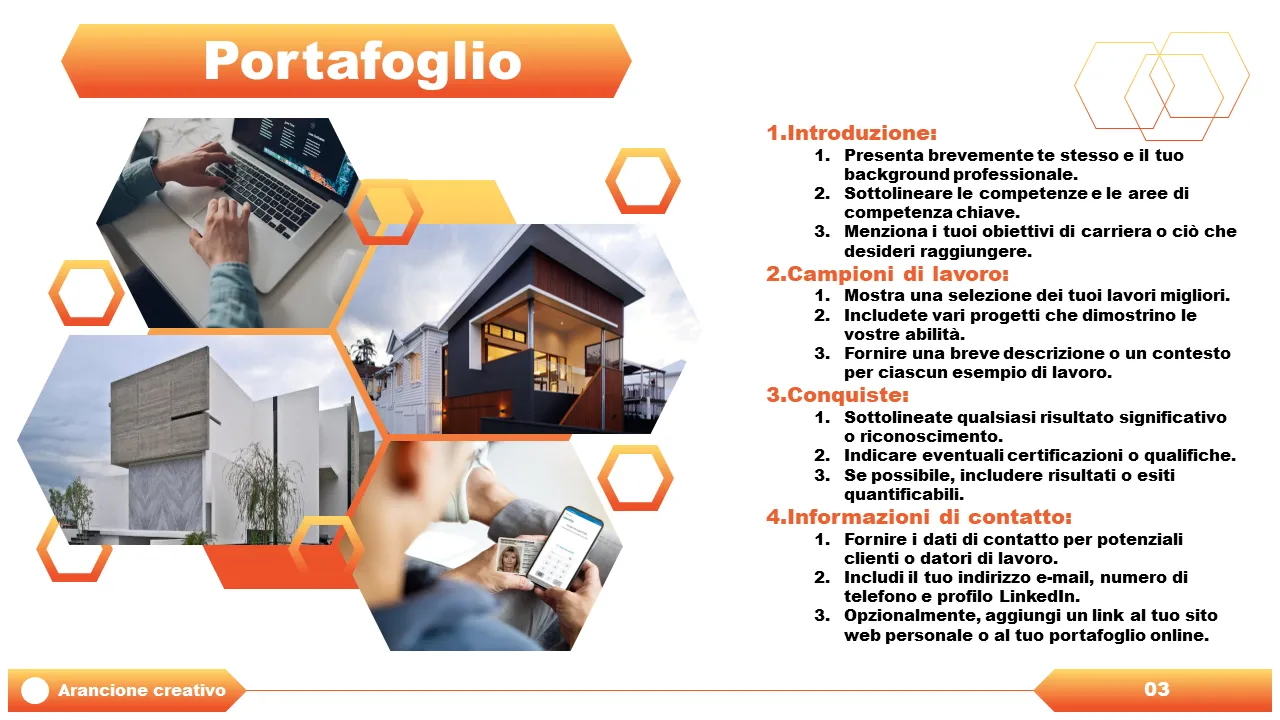 Portafoglio

1.Introduzione:
1. Presenta brevemente te stesso e il tuo background professionale.
2. Sottolineare le competenze e le aree di competenza chiave.
3. Menziona i tuoi obiettivi di carriera o ciò che desideri raggiungere.

2.Campioni di lavoro:
1. Mostra una selezione dei tuoi lavori migliori.
2. Includete vari progetti che dimostrino le vostre abilità.
3. Fornire una breve descrizione o un contesto per ciascun esempio di lavoro.

3.Conquiste:
1. Sottolineate qualsiasi risultato significativo o riconoscimento.
2. Indicare eventuali certificazioni o qualifiche.
3. Se possibile, includere risultati o esiti quantificabili.

4.Informazioni di contatto:
1. Fornire i dati di contatto per potenziali clienti o datori di lavoro.
2. Includi il tuo indirizzo e-mail, numero di telefono e profilo LinkedIn.
3. Opzionalmente, aggiungi un link al tuo sito web personale o al tuo portafoglio online.

Arancione creativo

03