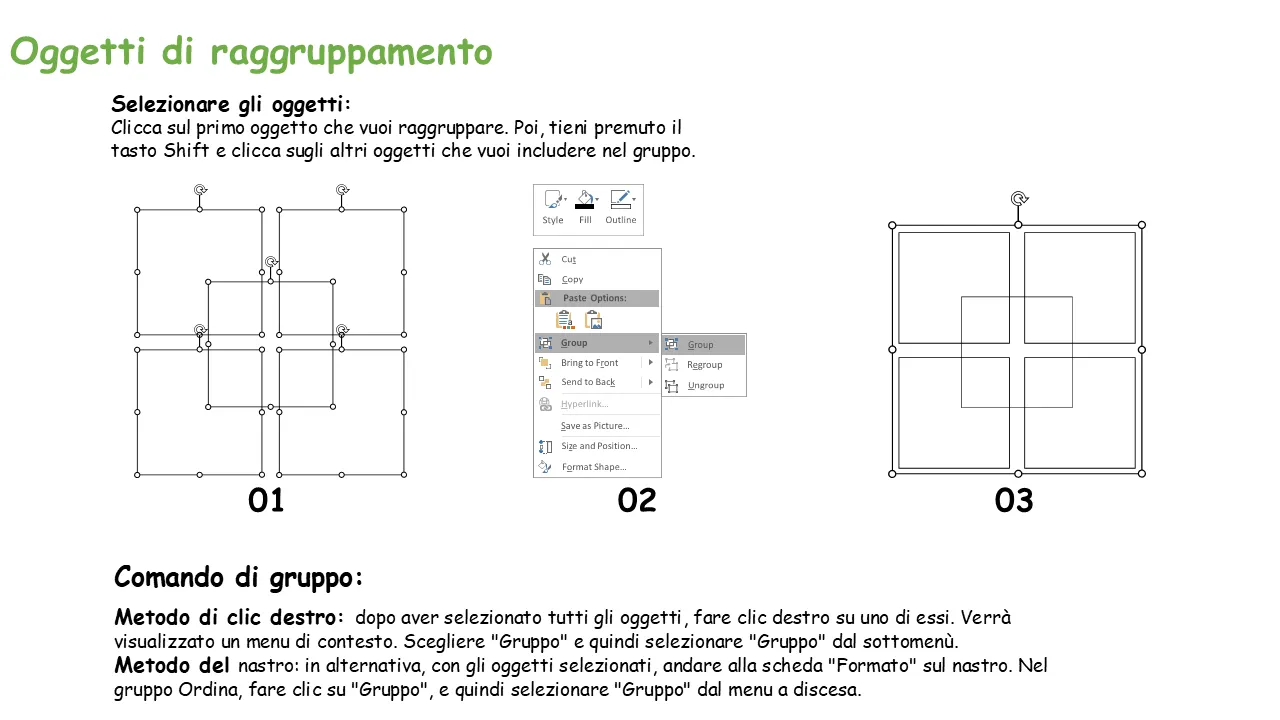 Oggetti di raggruppamento

Selezionare gli oggetti:
Clicca sul primo oggetto che vuoi raggruppare. Poi, tieni premuto il tasto Shift e clicca sugli altri oggetti che vuoi includere nel gruppo.

Style Fill Outline

Cut
Copy
Paste Options:
Group
Bring to Front
Send to Back
Hyperlink...
Save as Picture...
Size and Position...
Format Shape...

Group
Regroup
Ungroup

01

02

03

Comando di gruppo:

Metodo di clic destro: dopo aver selezionato tutti gli oggetti, fare clic destro su uno di essi. Verrà visualizzato un menu di contesto. Scegliere "Gruppo" e quindi selezionare "Gruppo" dal sottomenù.
Metodo del nastro: in alternativa, con gli oggetti selezionati, andare alla scheda "Formato" sul nastro. Nel gruppo Ordina, fare clic su "Gruppo", e quindi selezionare "Gruppo" dal menu a discesa.