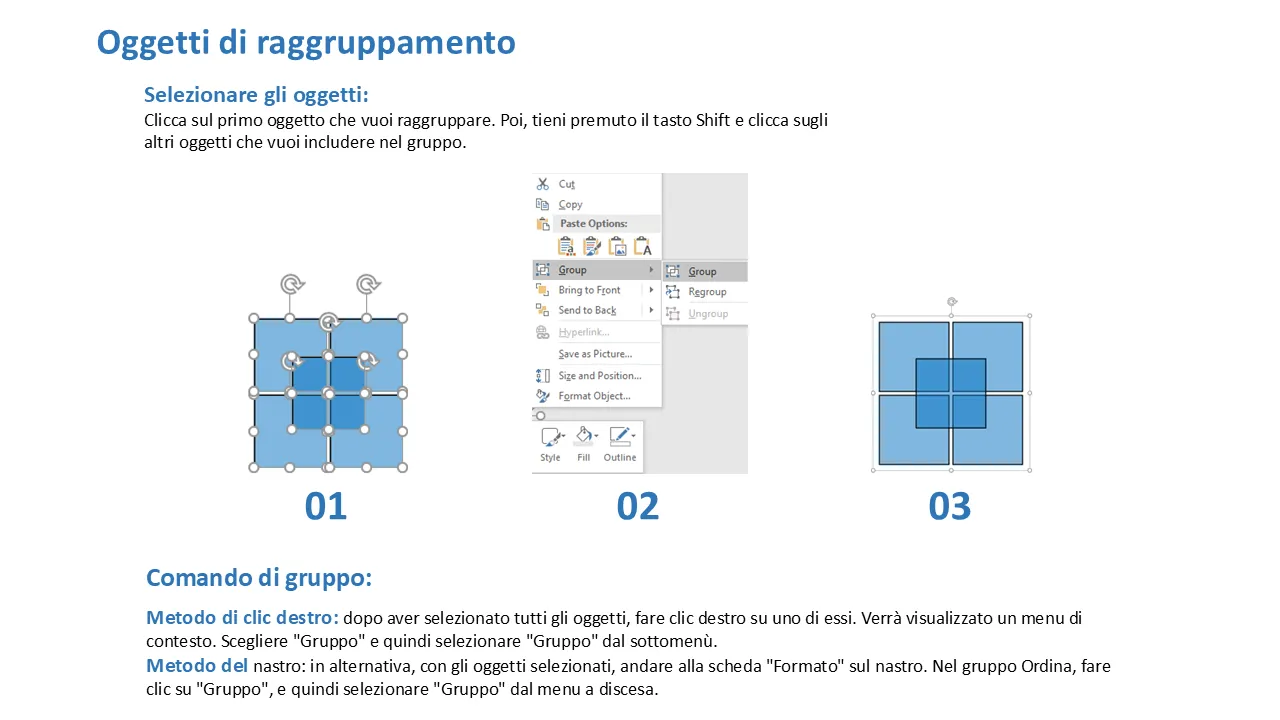 Oggetti di raggruppamento

Selezionare gli oggetti:
Clicca sul primo oggetto che vuoi raggruppare. Poi, tieni premuto il tasto Shift e clicca sugli altri oggetti che vuoi includere nel gruppo.

Cut
Copy
Paste Options:
Group
Bring to Front
Send to Back
Hyperlink...
Save as Picture...
Size and Position...
Format Object...
Group
Regroup
Ungroup
Style
Fill
Outline

01

02

03

Comando di gruppo:

Metodo di clic destro: dopo aver selezionato tutti gli oggetti, fare clic destro su uno di essi. Verrà visualizzato un menu di contesto. Scegliere "Gruppo" e quindi selezionare "Gruppo" dal sottomenù.
Metodo del nastro: in alternativa, con gli oggetti selezionati, andare alla scheda "Formato" sul nastro. Nel gruppo Ordina, fare clic su "Gruppo", e quindi selezionare "Gruppo" dal menu a discesa.