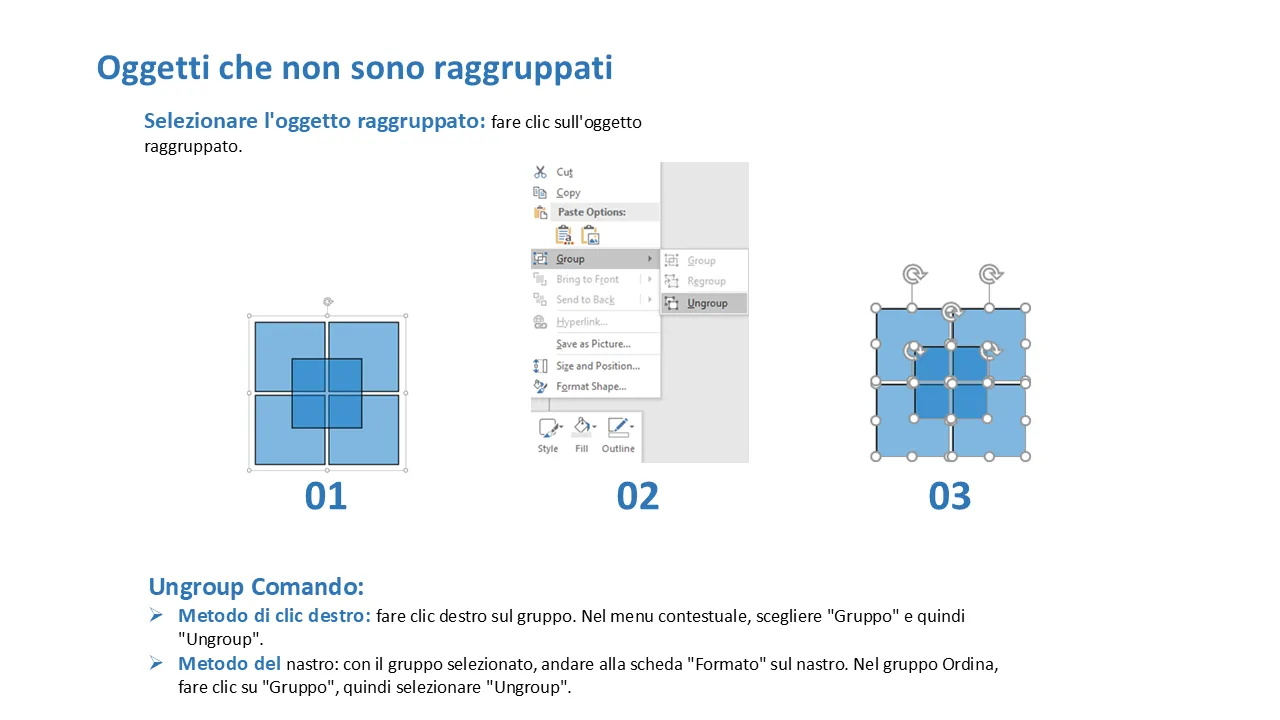 Oggetti che non sono raggruppati

Selezionare l'oggetto raggruppato: fare clic sull'oggetto raggruppato.

Cut
Copy
Paste Options:
Group
Bring to Front
Send to Back
Hyperlink...
Save as Picture...
Size and Position...
Format Shape...
Group
Regroup
Ungroup
Style Fill Outline

01

02

03

Ungroup Comando:
➢ Metodo di clic destro: fare clic destro sul gruppo. Nel menu contestuale, scegliere "Gruppo" e quindi "Ungroup".
➢ Metodo del nastro: con il gruppo selezionato, andare alla scheda "Formato" sul nastro. Nel gruppo Ordina, fare clic su "Gruppo", quindi selezionare "Ungroup".