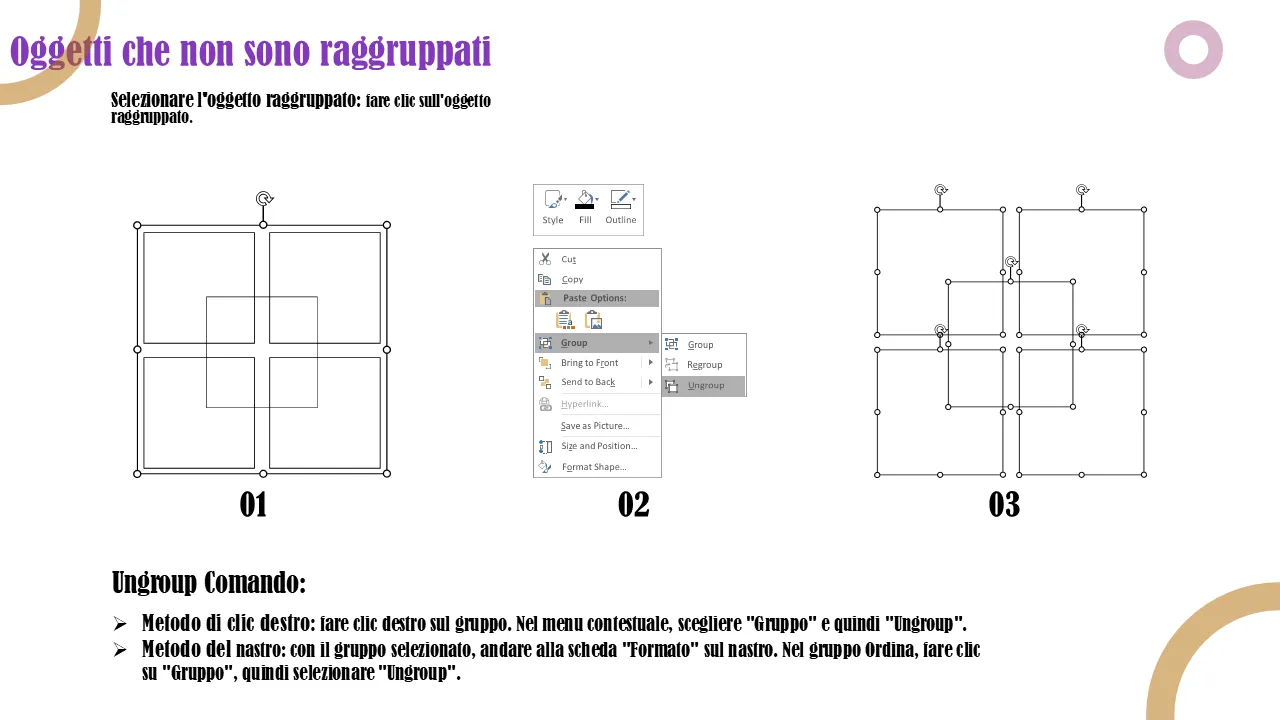 Oggetti che non sono raggruppati

Selezionare l'oggetto raggruppato: fare clic sull'oggetto raggruppato.

Style Fill Outline

Cut
Copy
Paste Options:
Group
Bring to Front
Send to Back
Hyperlink...
Save as Picture...
Size and Position...
Format Shape...

Group
Regroup
Ungroup

01

02

03

Ungroup Comando:

➢ Metodo di clic destro: fare clic destro sul gruppo. Nel menu contestuale, scegliere "Gruppo" e quindi "Ungroup".
➢ Metodo del nastro: con il gruppo selezionato, andare alla scheda "Formato" sul nastro. Nel gruppo Ordina, fare clic su "Gruppo", quindi selezionare "Ungroup".