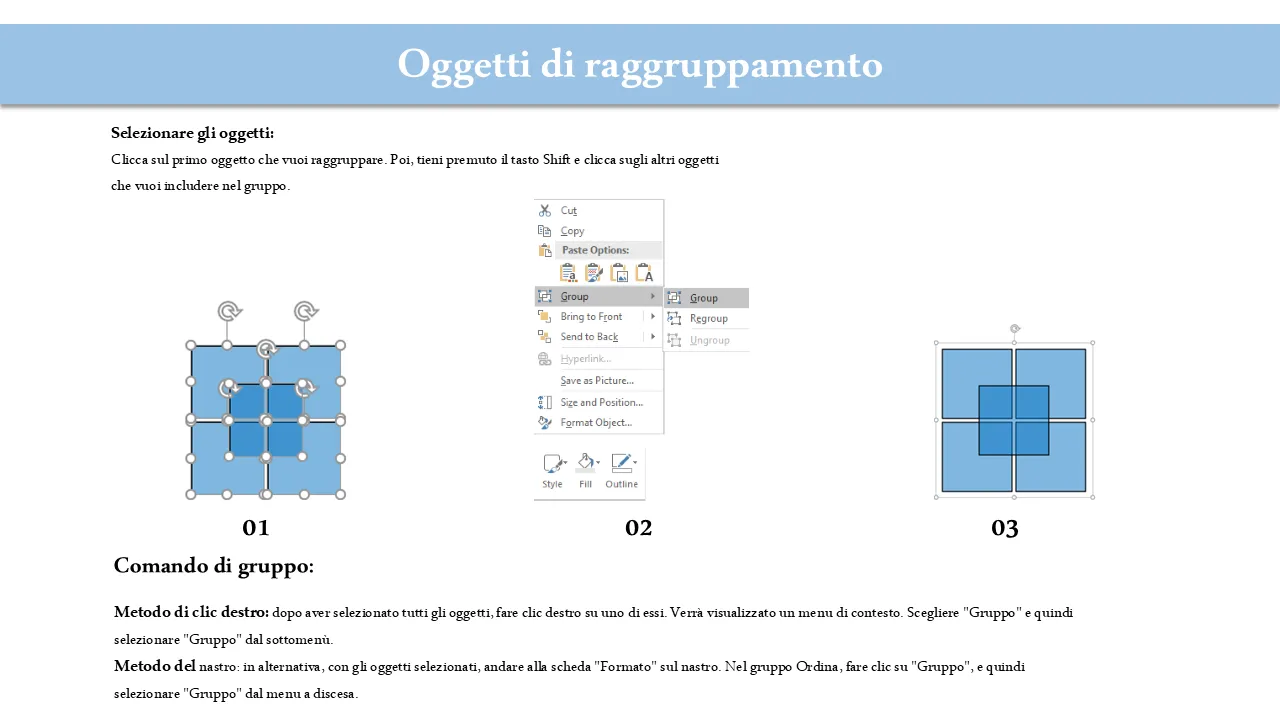 Oggetti di raggruppamento

Selezionare gli oggetti:
Clicca sul primo oggetto che vuoi raggruppare. Poi, tieni premuto il tasto Shift e clicca sugli altri oggetti che vuoi includere nel gruppo.

Cut
Copy
Paste Options:
Group
Bring to Front
Send to Back
Hyperlink...
Save as Picture...
Size and Position...
Format Object...
Group
Regroup
Ungroup
Style
Fill
Outline

01

02

03

Comando di gruppo:

Metodo di clic destro: dopo aver selezionato tutti gli oggetti, fare clic destro su uno di essi. Verrà visualizzato un menu di contesto. Scegliere "Gruppo" e quindi selezionare "Gruppo" dal sottomenù.
Metodo del nastro: in alternativa, con gli oggetti selezionati, andare alla scheda "Formato" sul nastro. Nel gruppo Ordina, fare clic su "Gruppo", e quindi selezionare "Gruppo" dal menu a discesa.