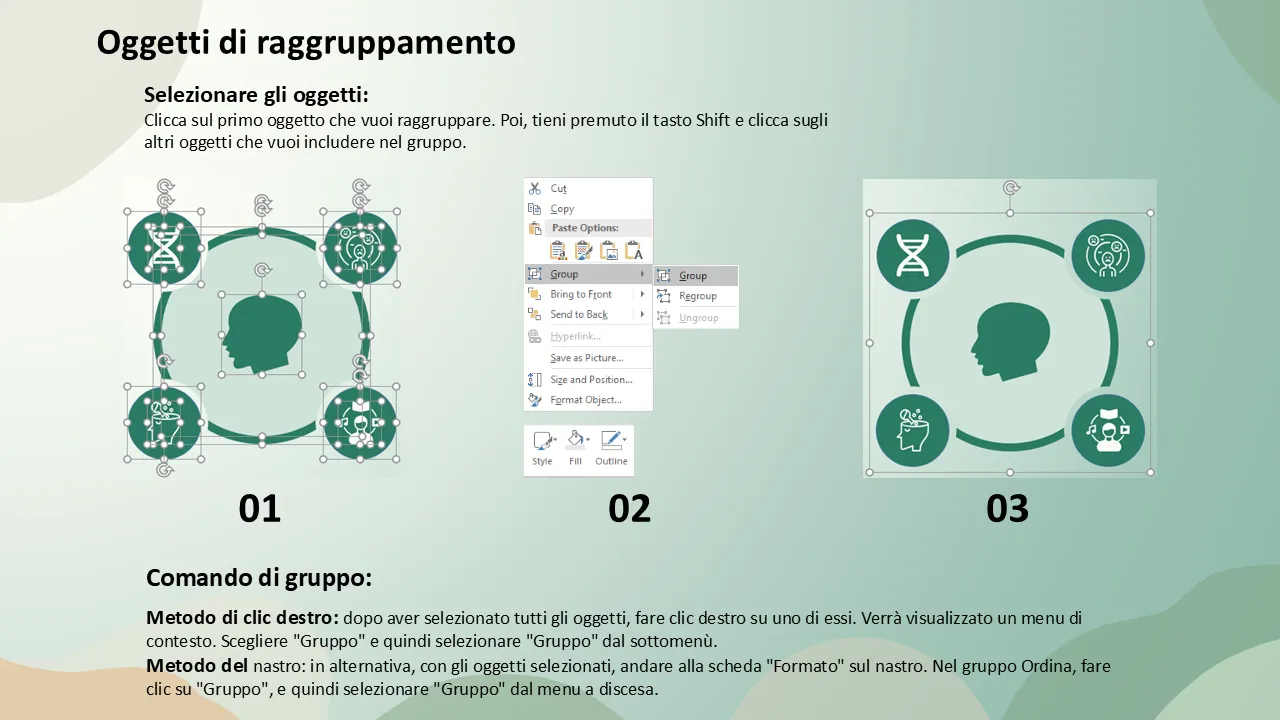 Oggetti di raggruppamento

Selezionare gli oggetti:
Clicca sul primo oggetto che vuoi raggruppare. Poi, tieni premuto il tasto Shift e clicca sugli altri oggetti che vuoi includere nel gruppo.

Cut
Copy
Paste Options:
Group
Bring to Front
Send to Back
Hyperlink...
Save as Picture...
Size and Position...
Format Object...
Group
Regroup
Ungroup
Style
Fill
Outline

01

02

03

Comando di gruppo:

Metodo di clic destro: dopo aver selezionato tutti gli oggetti, fare clic destro su uno di essi. Verrà visualizzato un menu di contesto. Scegliere "Gruppo" e quindi selezionare "Gruppo" dal sottomenù.
Metodo del nastro: in alternativa, con gli oggetti selezionati, andare alla scheda "Formato" sul nastro. Nel gruppo Ordina, fare clic su "Gruppo", e quindi selezionare "Gruppo" dal menu a discesa.