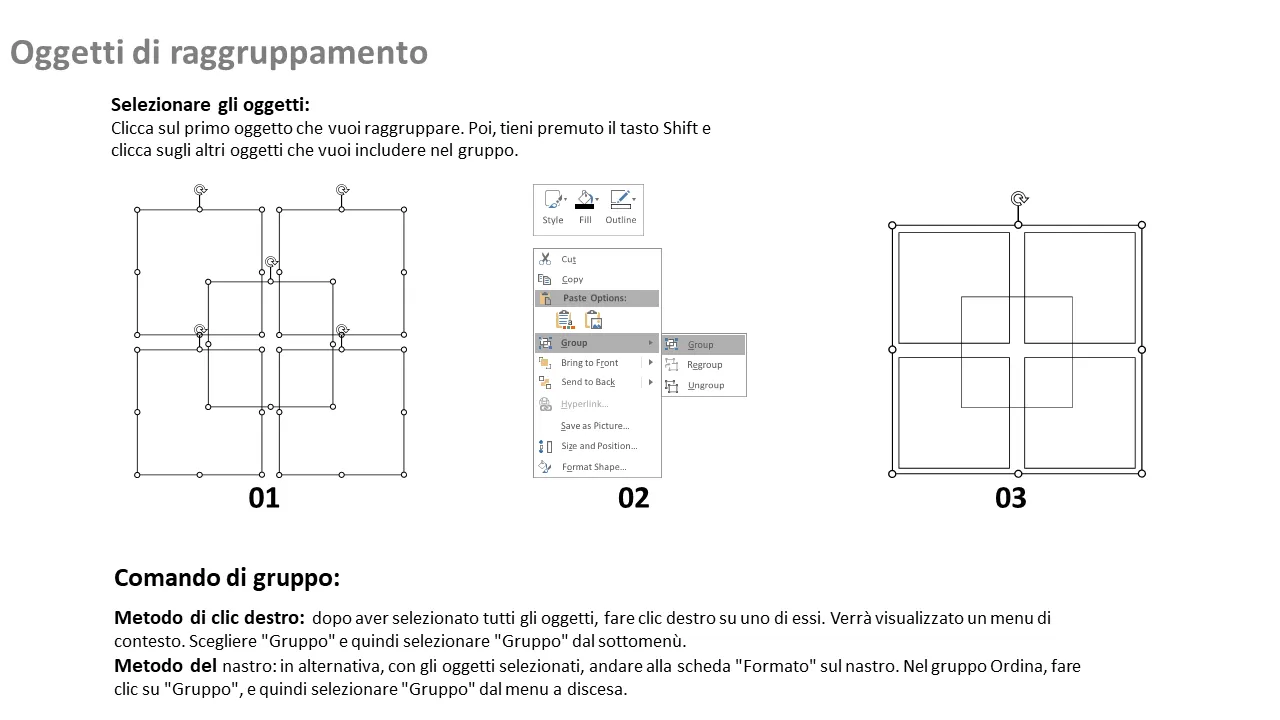 Oggetti di raggruppamento

Selezionare gli oggetti:
Clicca sul primo oggetto che vuoi raggruppare. Poi, tieni premuto il tasto Shift e clicca sugli altri oggetti che vuoi includere nel gruppo.

Style Fill Outline

Cut
Copy
Paste Options:
Group
Bring to Front
Send to Back
Hyperlink...
Save as Picture...
Size and Position...
Format Shape...

Group
Regroup
Ungroup

01

02

03

Comando di gruppo:

Metodo di clic destro: dopo aver selezionato tutti gli oggetti, fare clic destro su uno di essi. Verrà visualizzato un menu di contesto. Scegliere "Gruppo" e quindi selezionare "Gruppo" dal sottomenù.
Metodo del nastro: in alternativa, con gli oggetti selezionati, andare alla scheda "Formato" sul nastro. Nel gruppo Ordina, fare clic su "Gruppo", e quindi selezionare "Gruppo" dal menu a discesa.