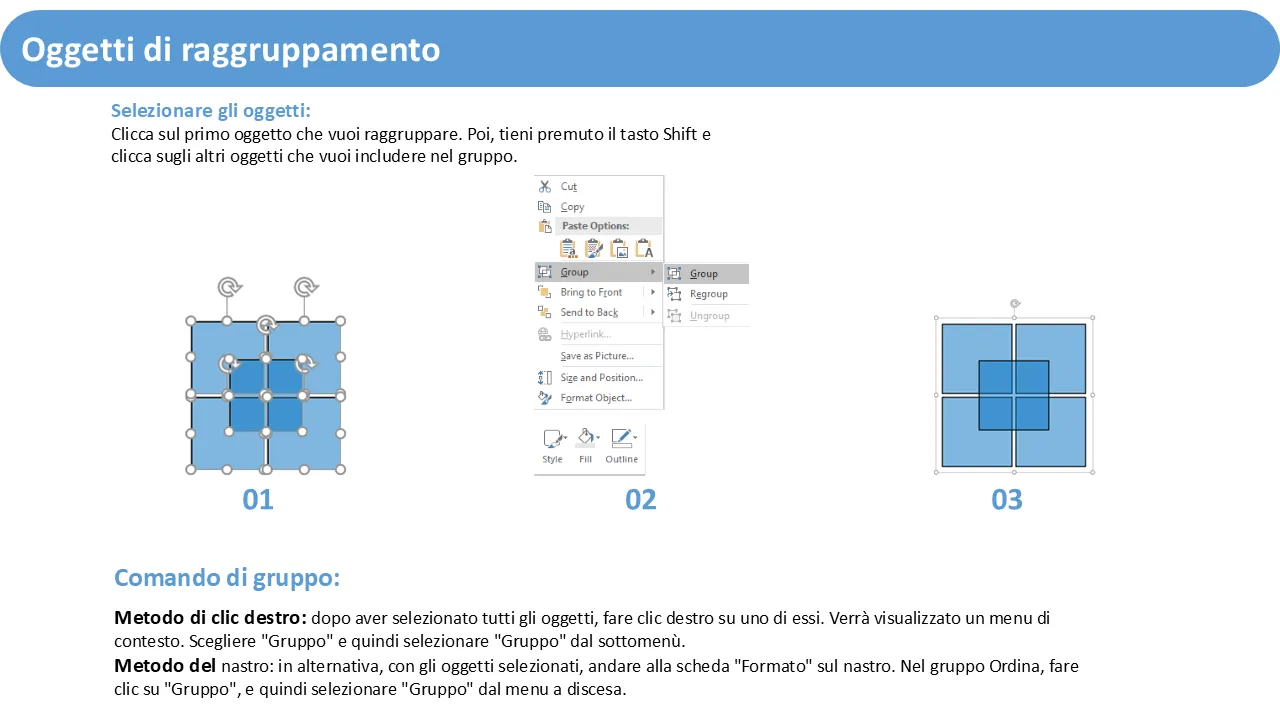 Oggetti di raggruppamento

Selezionare gli oggetti:
Clicca sul primo oggetto che vuoi raggruppare. Poi, tieni premuto il tasto Shift e clicca sugli altri oggetti che vuoi includere nel gruppo.

Cut
Copy
Paste Options:
Group
Bring to Front
Send to Back
Hyperlink...
Save as Picture...
Size and Position...
Format Object...
Group
Regroup
Ungroup
Style
Fill
Outline

01

02

03

Comando di gruppo:

Metodo di clic destro: dopo aver selezionato tutti gli oggetti, fare clic destro su uno di essi. Verrà visualizzato un menu di contesto. Scegliere "Gruppo" e quindi selezionare "Gruppo" dal sottomenù.
Metodo del nastro: in alternativa, con gli oggetti selezionati, andare alla scheda "Formato" sul nastro. Nel gruppo Ordina, fare clic su "Gruppo", e quindi selezionare "Gruppo" dal menu a discesa.